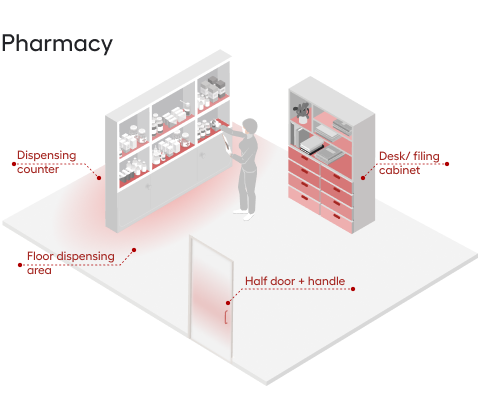 Pharmacy

Dispensing counter

Desk/ filing cabinet

Floor dispensing area

Half door + handle